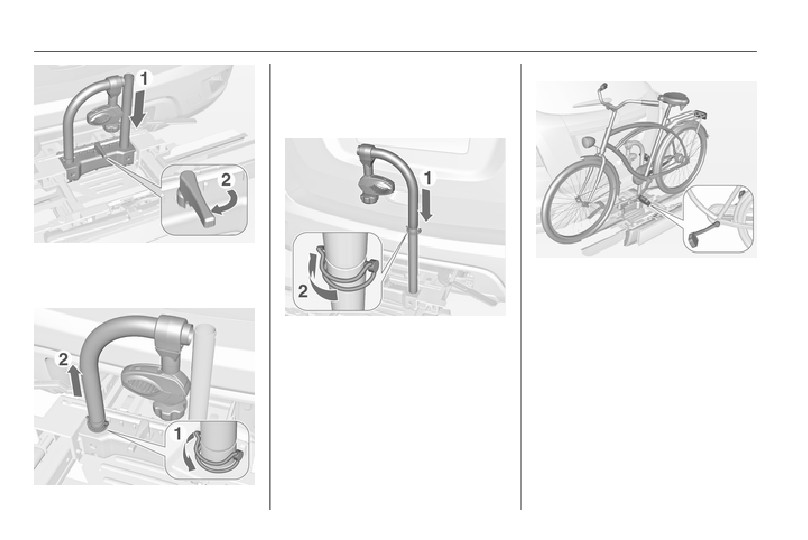 1
2

2
1

1
2